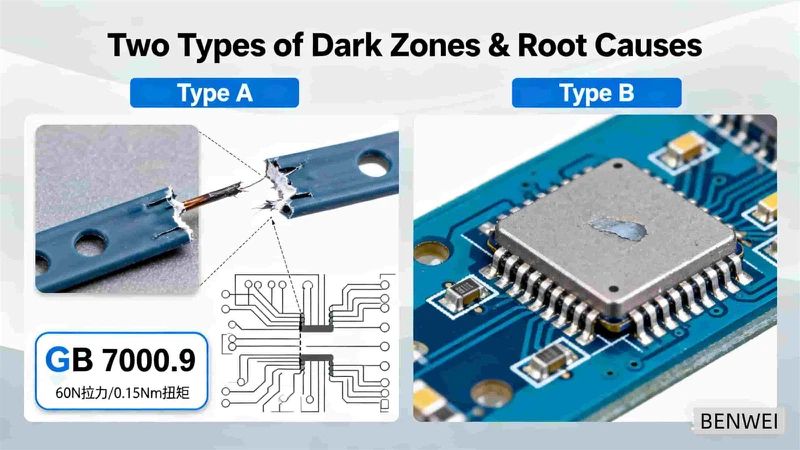 Two Types of Dark Zones & Root Causes

Type A

Type B

GB 7000.9
60N拉力/0.15Nm扭矩

BENWEI