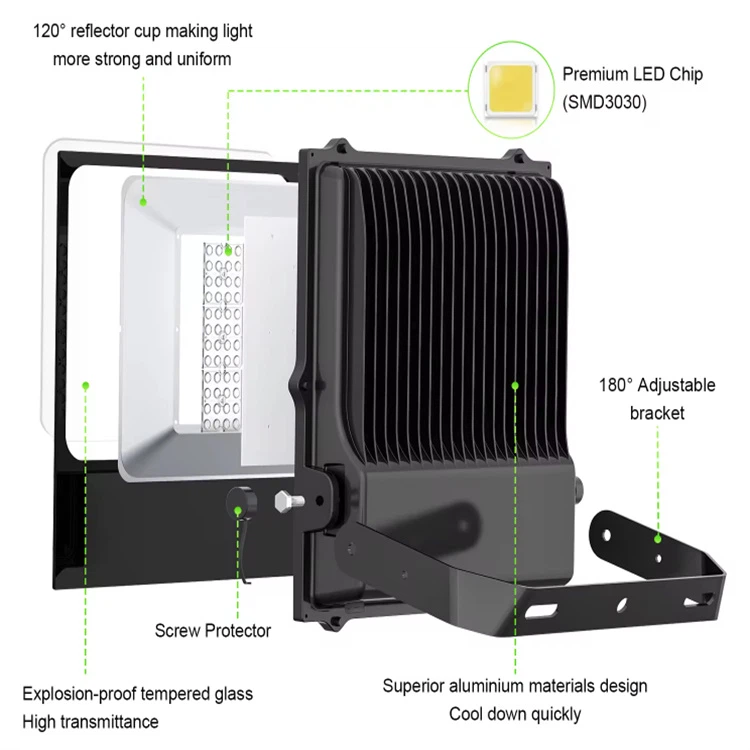 120° reflector cup making light more strong and uniform

Premium LED Chip (SMD3030)

180° Adjustable bracket

Screw Protector

Explosion-proof tempered glass
High transmittance

Superior aluminium materials design
Cool down quickly