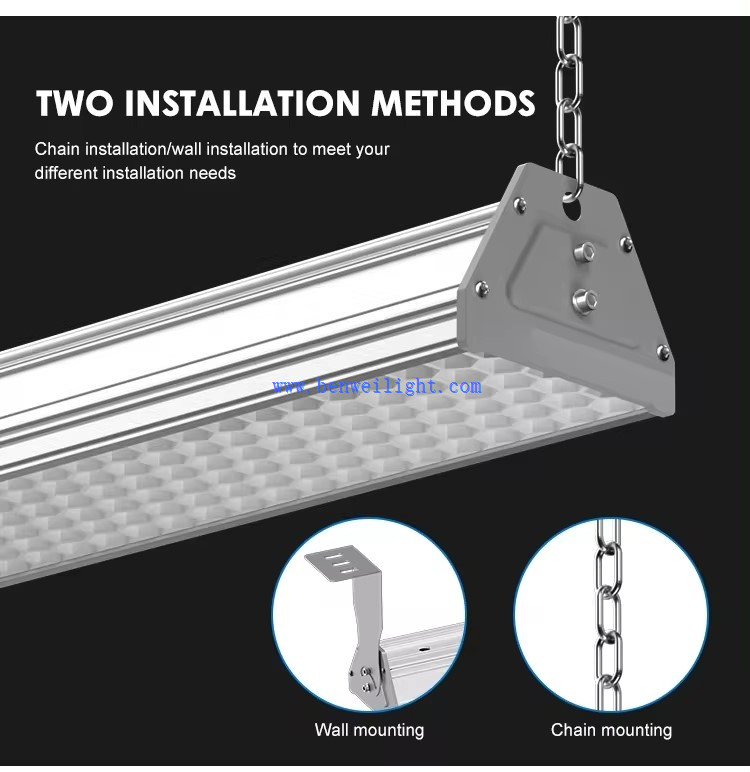 TWO INSTALLATION METHODS

Chain installation/wall installation to meet your different installation needs

www.benweilight.com

Wall mounting

Chain mounting