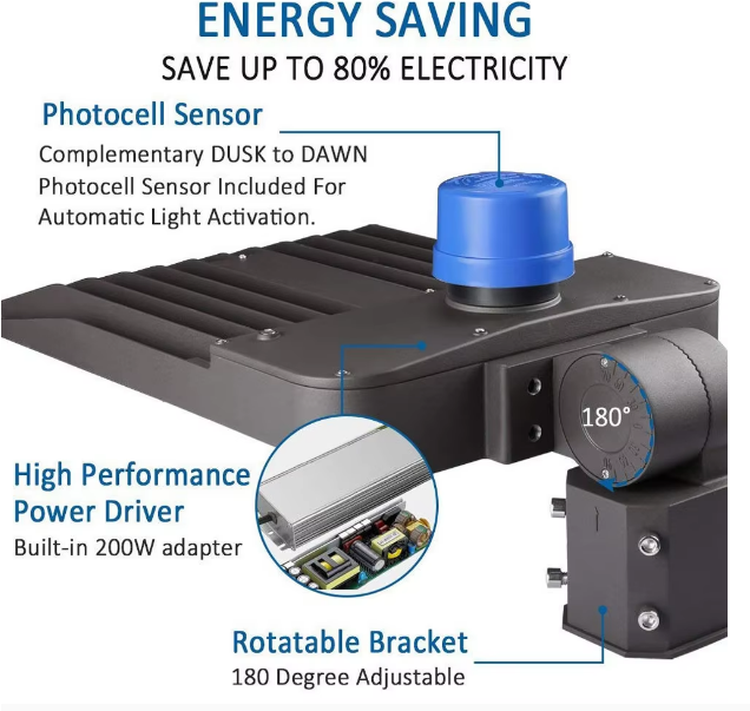 ENERGY SAVING
SAVE UP TO 80% ELECTRICITY

Photocell Sensor
Complementary DUSK to DAWN Photocell Sensor Included For Automatic Light Activation.

180°

High Performance Power Driver
Built-in 200W adapter

Rotatable Bracket
180 Degree Adjustable