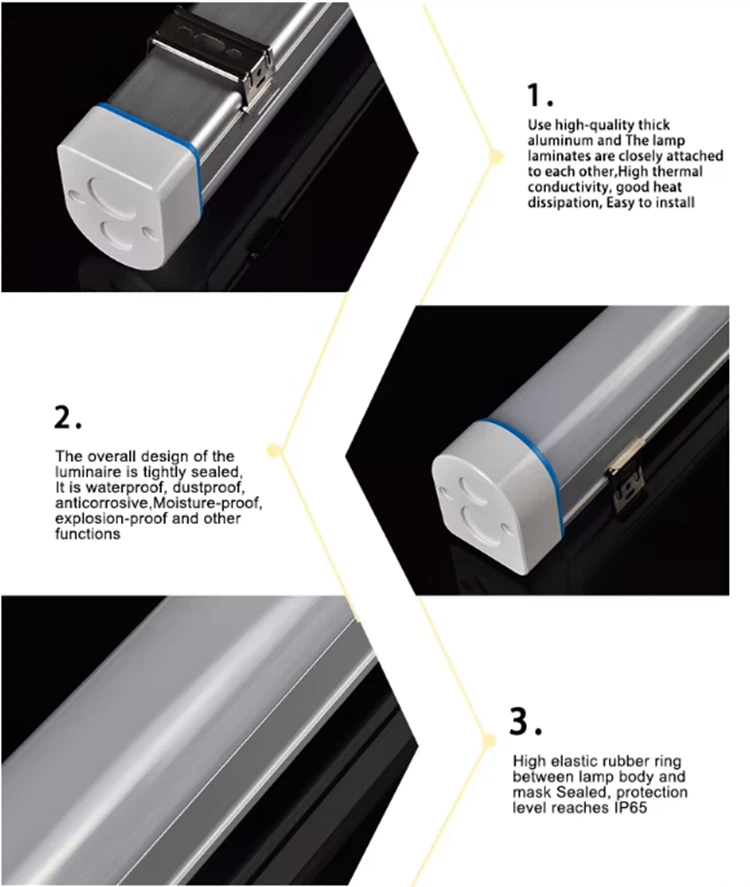 1.

Use high-quality thick aluminum and The lamp laminates are closely attached to each other,High thermal conductivity, good heat dissipation, Easy to install

2.

The overall design of the luminaire is tightly sealed, It is waterproof, dustproof, anticorrosive,Moisture-proof, explosion-proof and other functions

3.

High elastic rubber ring between lamp body and mask Sealed, protection level reaches IP65