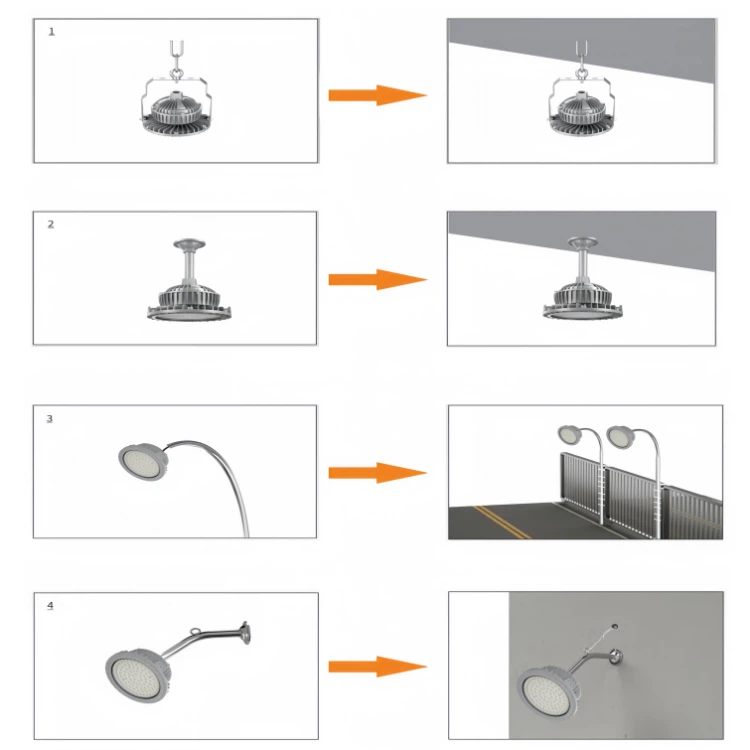 1

2

3

4